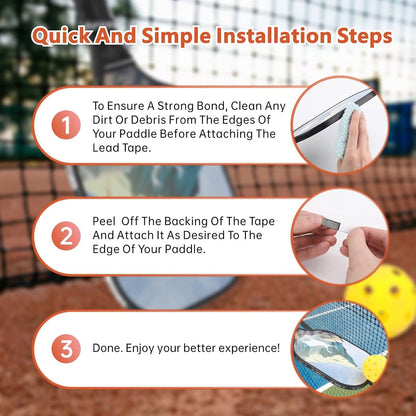 Quick And Simple Installation Steps

1

To Ensure A Strong Bond, Clean Any Dirt Or Debris From The Edges Of Your Paddle Before Attaching The Lead Tape.

2

Peel Off The Backing Of The Tape And Attach It As Desired To The Edge Of Your Paddle.

3

Done. Enjoy your better experience!