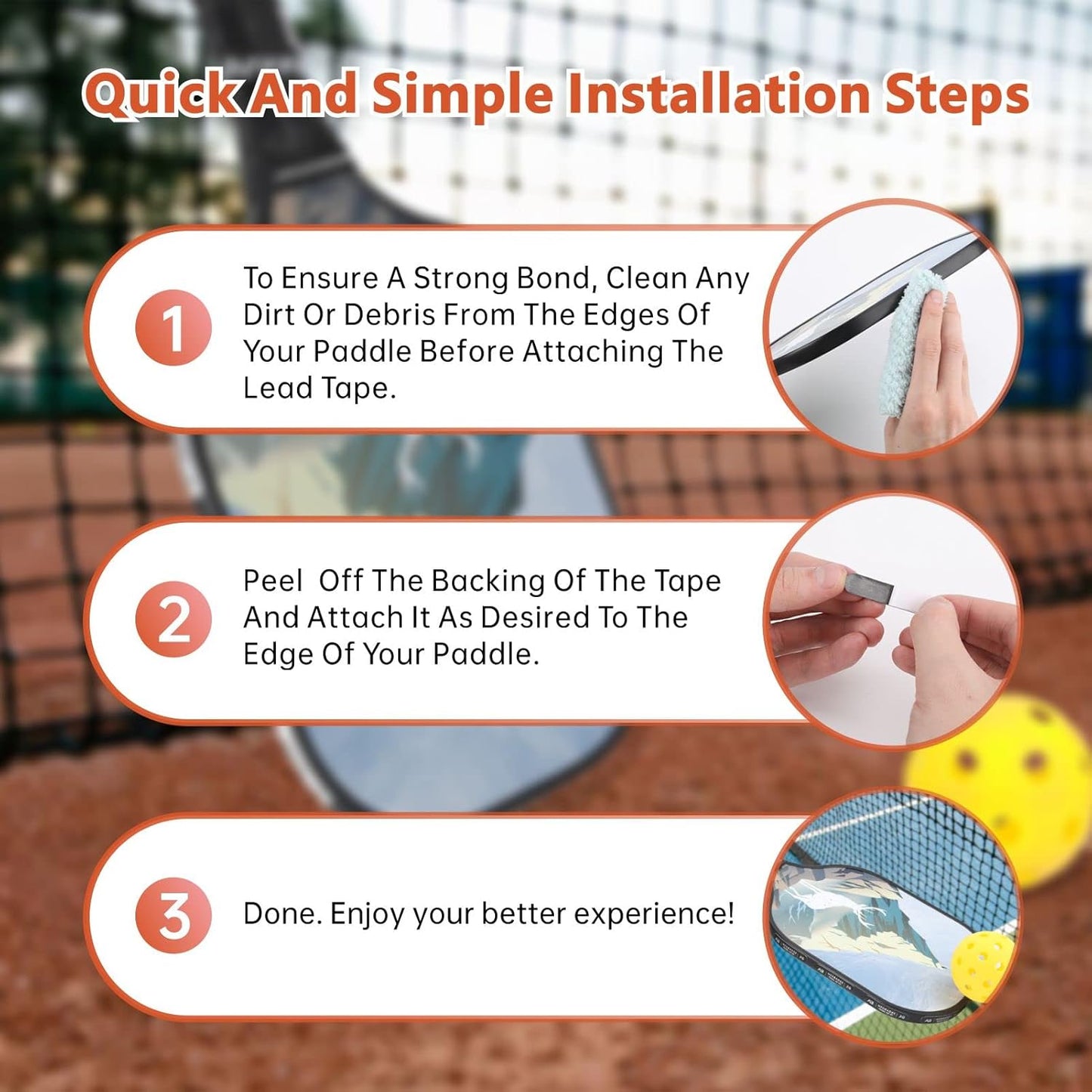 Quick And Simple Installation Steps

1

To Ensure A Strong Bond, Clean Any Dirt Or Debris From The Edges Of Your Paddle Before Attaching The Lead Tape.

2

Peel  Off The Backing Of The Tape And Attach It As Desired To The Edge Of Your Paddle.

3

Done. Enjoy your better experience!