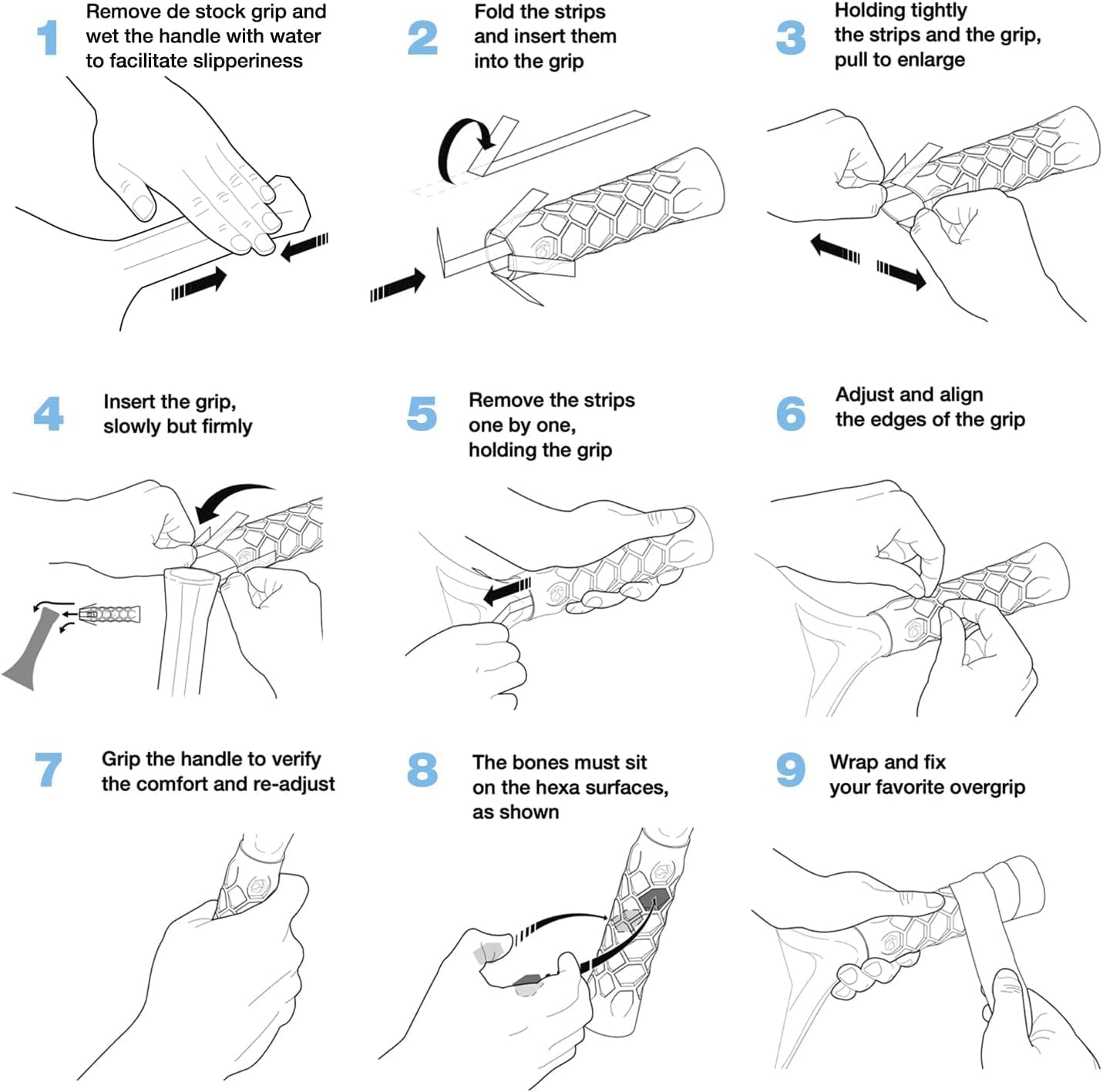 1 Remove de stock grip and wet the handle with water to facilitate slipperiness

2 Fold the strips and insert them into the grip

3 Holding tightly the strips and the grip, pull to enlarge

4 Insert the grip, slowly but firmly

5 Remove the strips one by one, holding the grip

6 Adjust and align the edges of the grip

7 Grip the handle to verify the comfort and re-adjust

8 The bones must sit on the hexa surfaces, as shown

9 Wrap and fix your favorite overgrip